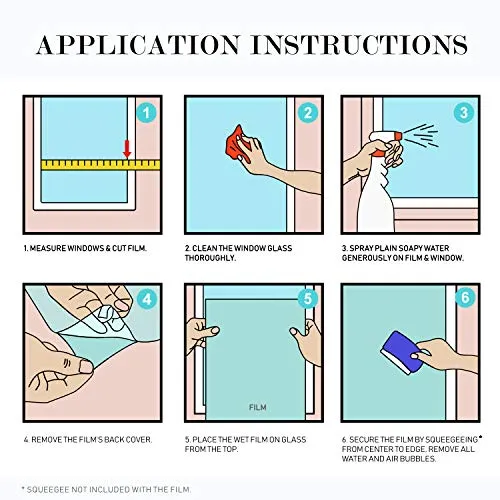 APPLICATION INSTRUCTIONS

1

1. MEASURE WINDOWS & CUT FILM.

2

2. CLEAN THE WINDOW GLASS THOROUGHLY.

3

3. SPRAY PLAIN SOAPY WATER GENEROUSLY ON FILM & WINDOW.

4

4. REMOVE THE FILM'S BACK COVER.

5

FILM

5. PLACE THE WET FILM ON GLASS FROM THE TOP.

6

6. SECURE THE FILM BY SQUEEGEEING* FROM CENTER TO EDGE. REMOVE ALL WATER AND AIR BUBBLES.

* SQUEEGEE NOT INCLUDED WITH THE FILM.